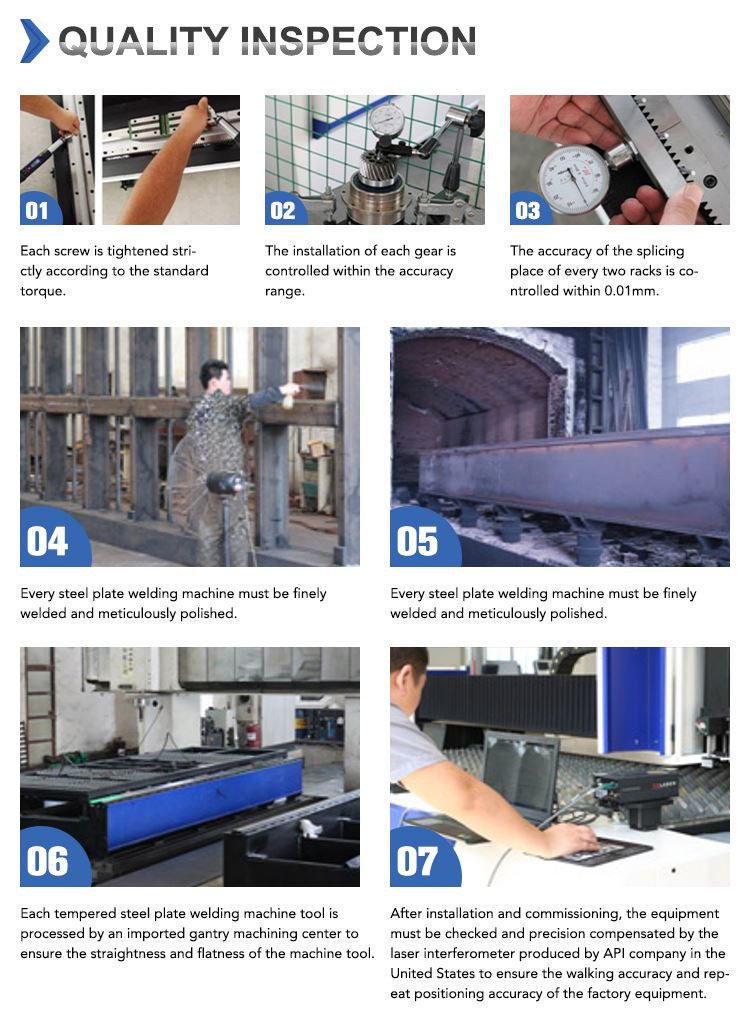 QUALITY INSPECTION

01

Each screw is tightened strictly according to the standard torque.

02

The installation of each gear is controlled within the accuracy range.

03

The accuracy of the splicing place of every two racks is controlled within 0.01mm.

04

Every steel plate welding machine must be finely welded and meticulously polished.

05

Every steel plate welding machine must be finely welded and meticulously polished.

06

Each tempered steel plate welding machine tool is processed by an imported gantry machining center to ensure the straightness and flatness of the machine tool.

07

After installation and commissioning, the equipment must be checked and precision compensated by the laser interferometer produced by API company in the United States to ensure the walking accuracy and repeat positioning accuracy of the factory equipment.